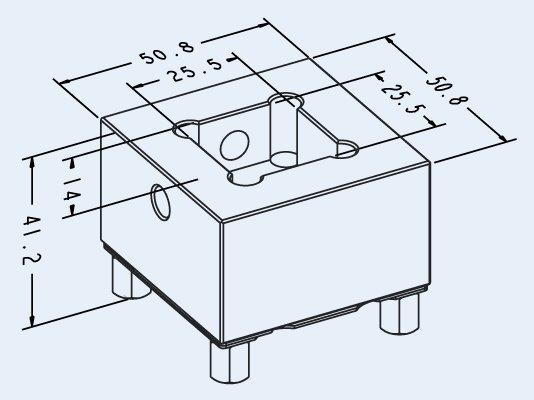 50.8
25.5
50.8
25.5
14
41.2